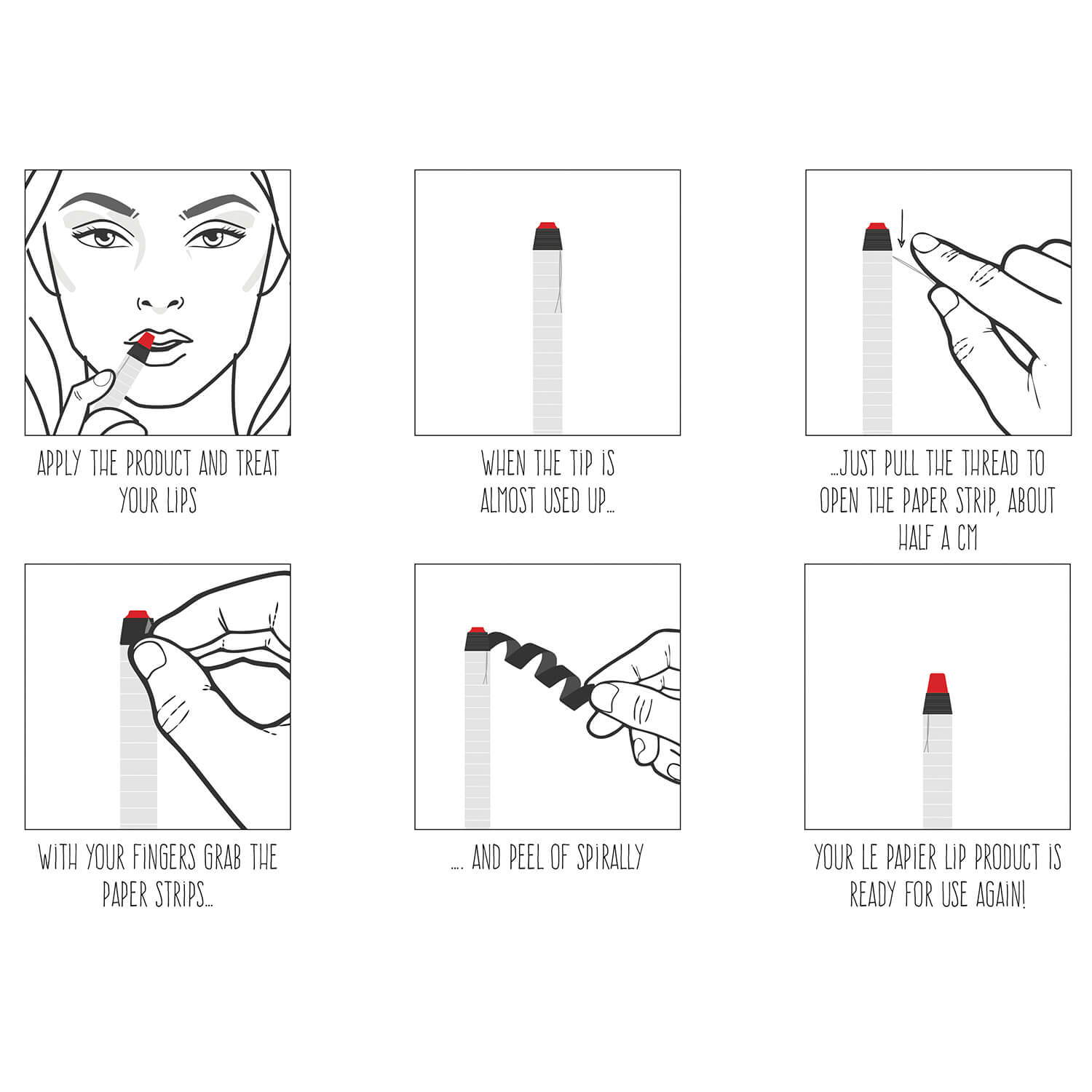 APPLY THE PRODUCT AND TREAT YOUR LIPS

WHEN THE TIP IS ALMOST USED UP...

...JUST PULL THE THREAD TO OPEN THE PAPER STRIP, ABOUT HALF A CM

WITH YOUR FINGERS GRAB THE PAPER STRIPS...

.... AND PEEL OF SPIRALLY

YOUR LE PAPIER LIP PRODUCT IS READY FOR USE AGAIN!